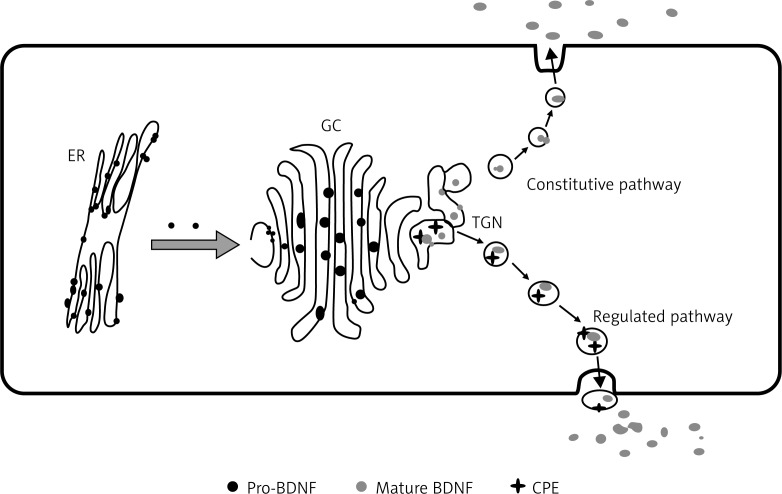 ER

GC

TGN

Constitutive pathway

Regulated pathway

Pro-BDNF Mature BDNF CPE